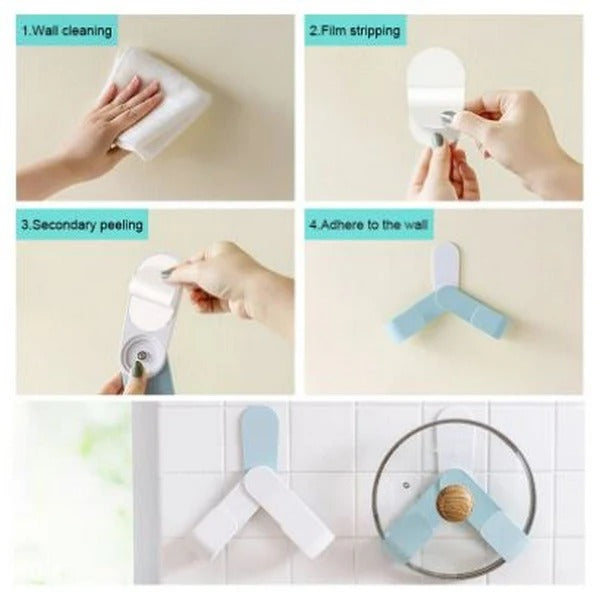 1.Wall cleaning

2.Film stripping

3.Secondary peeling

4.Adhere to the wall